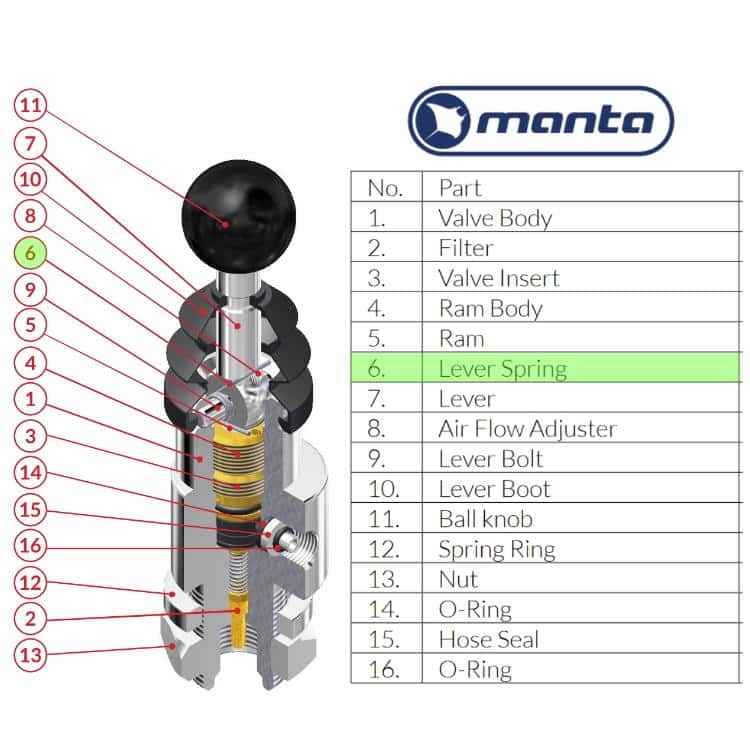 11
7
10
8
6
9
5
4
1
3
14
15
16
12
2
13

manta

| No. | Part |
|---|---|
| 1. | Valve Body |
| 2. | Filter |
| 3. | Valve Insert |
| 4. | Ram Body |
| 5. | Ram |
| 6. | Lever Spring |
| 7. | Lever |
| 8. | Air Flow Adjuster |
| 9. | Lever Bolt |
| 10. | Lever Boot |
| 11. | Ball knob |
| 12. | Spring Ring |
| 13. | Nut |
| 14. | O-Ring |
| 15. | Hose Seal |
| 16. | O-Ring |